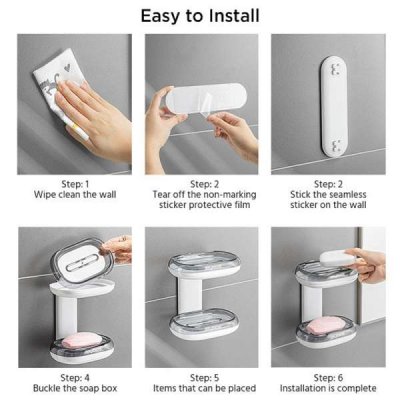 Easy to Install

Step: 1
Wipe clean the wall

Step: 2
Tear off the non-marking sticker protective film

Step: 2
Stick the seamless sticker on the wall

Step: 4
Buckle the soap box

Step: 5
Items that can be placed

Step: 6
Installation is complete